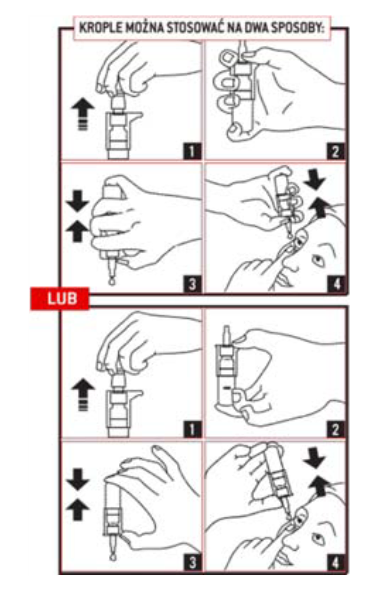 KROPLE MOŻNA STOSOWAĆ NA DWA SPOSOBY:

1

2

3

4

LUB

1

2

3

4